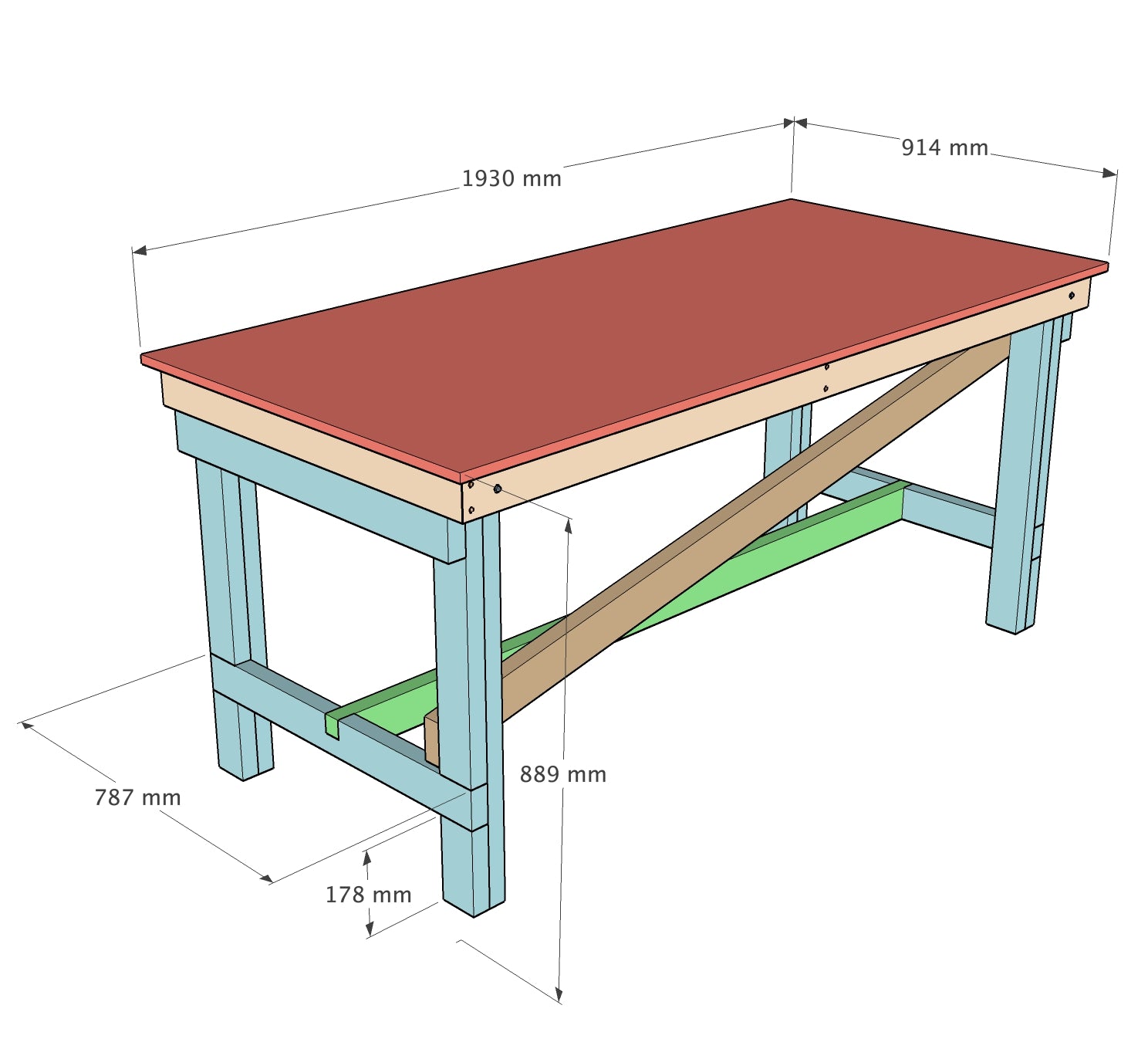 1930 mm

914 mm

889 mm

787 mm

178 mm